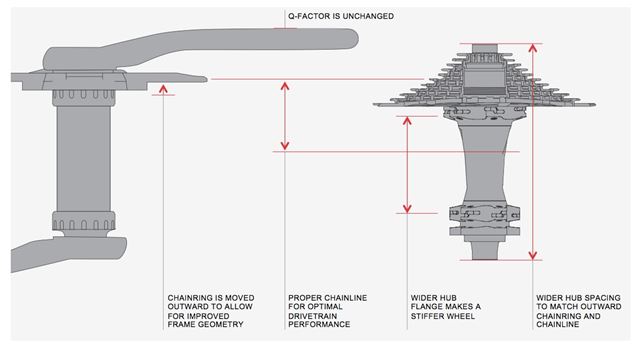 Q-FACTOR IS UNCHANGED

CHAINRING IS MOVED OUTWARD TO ALLOW FOR IMPROVED FRAME GEOMETRY

PROPER CHAINLINE FOR OPTIMAL DRIVETRAIN PERFORMANCE

WIDER HUB FLANGE MAKES A STIFFER WHEEL

WIDER HUB SPACING TO MATCH OUTWARD CHAINRING AND CHAINLINE